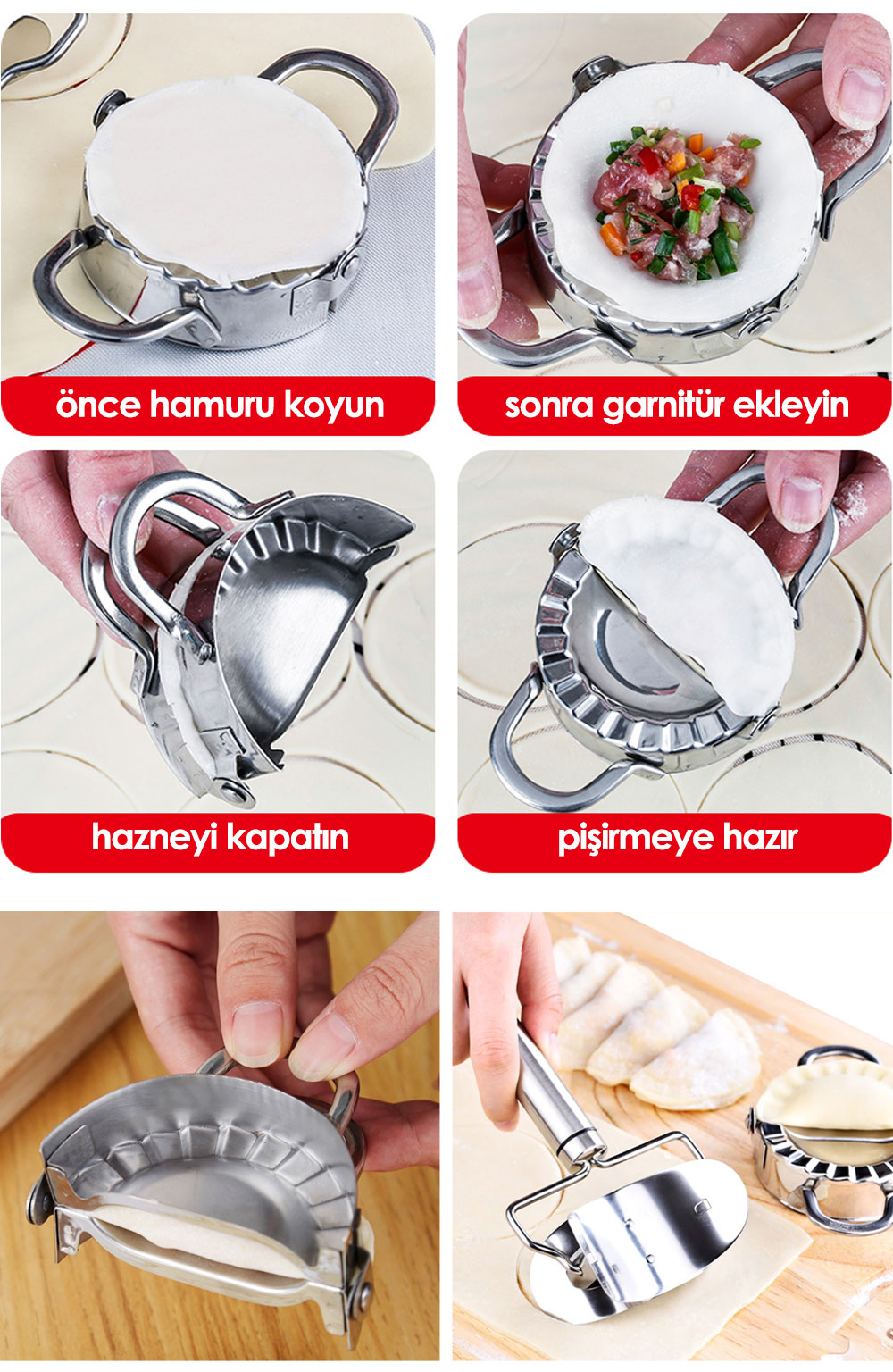 önce hamuru koyun

sonra garnitür ekleyin

hazneyi kapatın

pişirmeye hazır